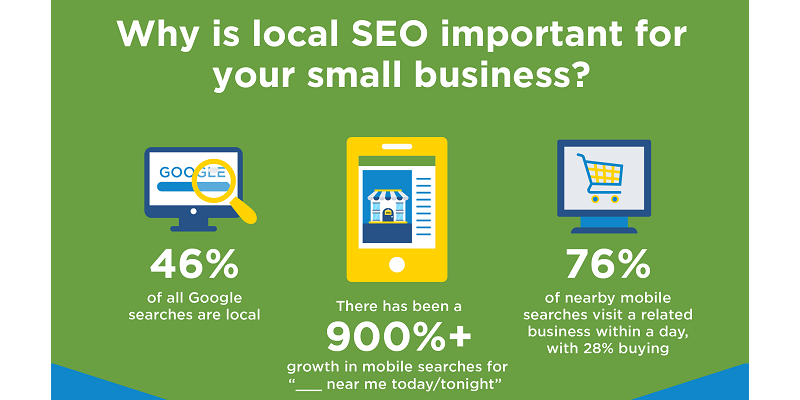 Why is local SEO important for your small business?

GOOGLE

46%
of all Google searches are local

There has been a
900%+
growth in mobile searches for "___ near me today/tonight"

76%
of nearby mobile searches visit a related business within a day, with 28% buying